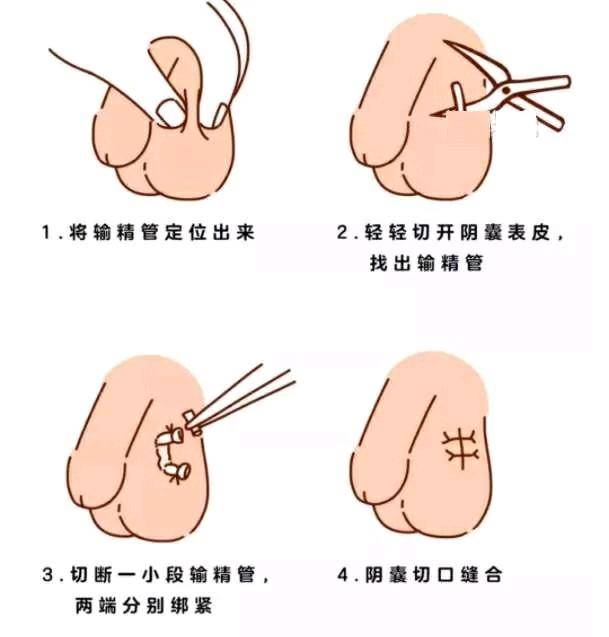 1.将输精管定位出来

2.轻轻切开阴囊表皮，找出输精管

3.切断一小段输精管，两端分别绑紧

4.阴囊切口缝合